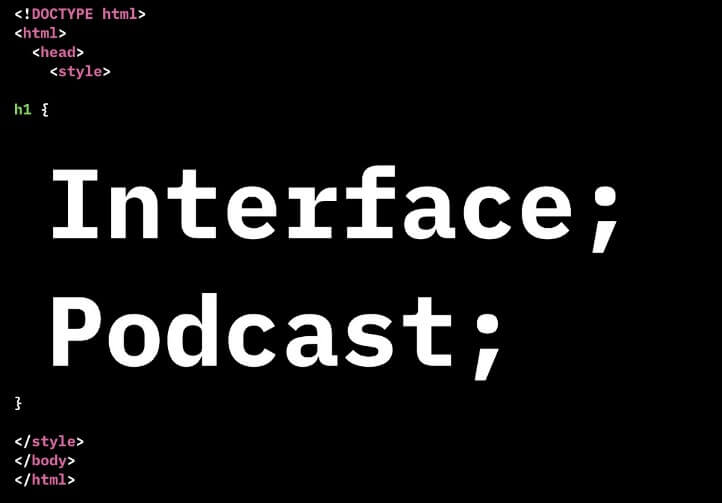 <!DOCTYPE html>
<html>
<head>
<style>

h1 {

Interface;
Podcast;

}

</style>
</body>
</html>